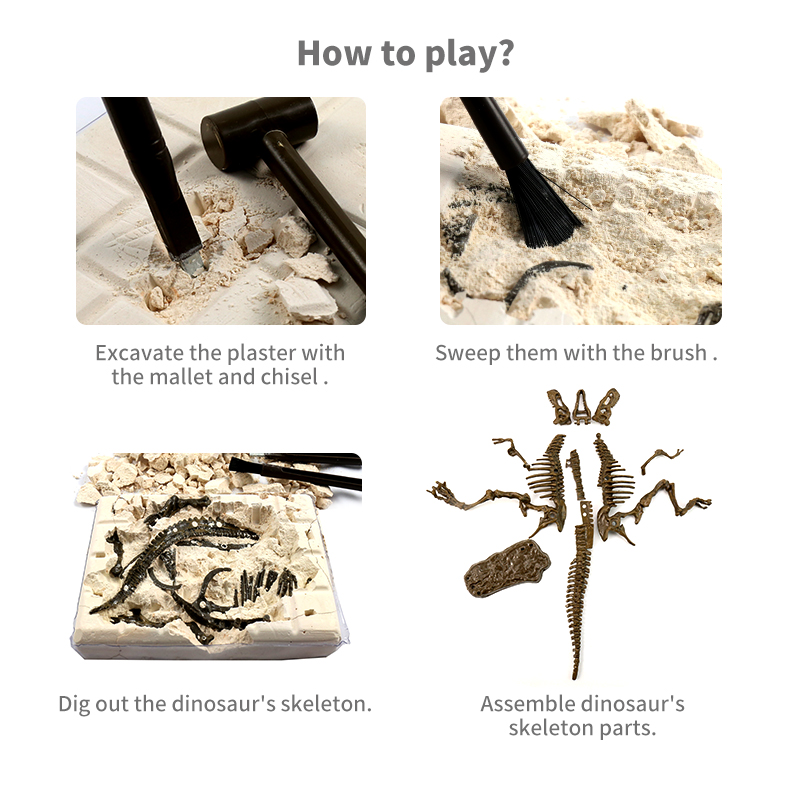 How to play?

Excavate the plaster with the mallet and chisel .

Sweep them with the brush .

Dig out the dinosaur's skeleton.

Assemble dinosaur's skeleton parts.