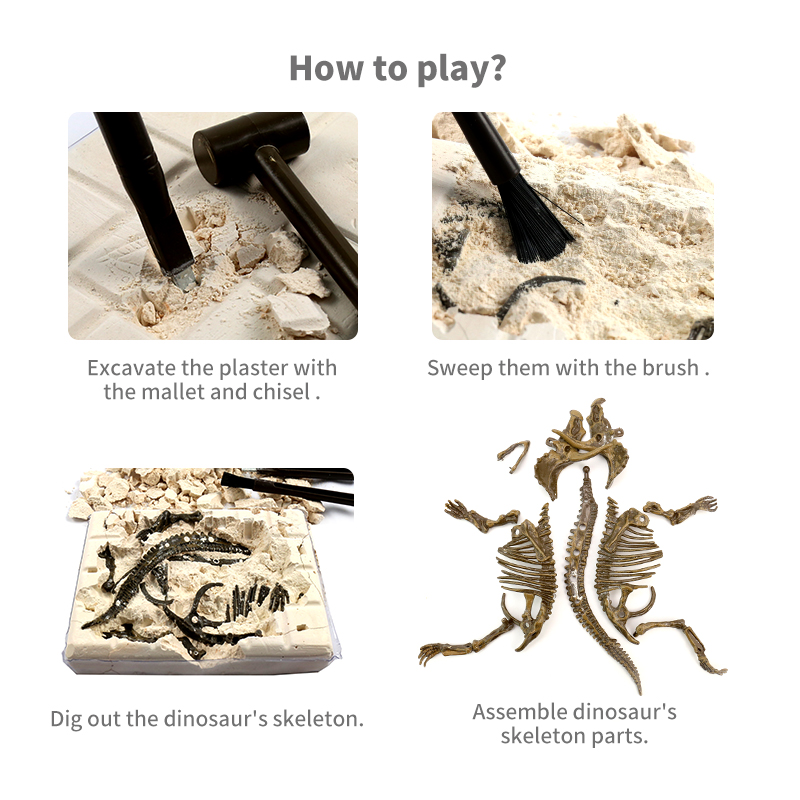 How to play?

Excavate the plaster with the mallet and chisel .

Sweep them with the brush .

Dig out the dinosaur's skeleton.

Assemble dinosaur's skeleton parts.