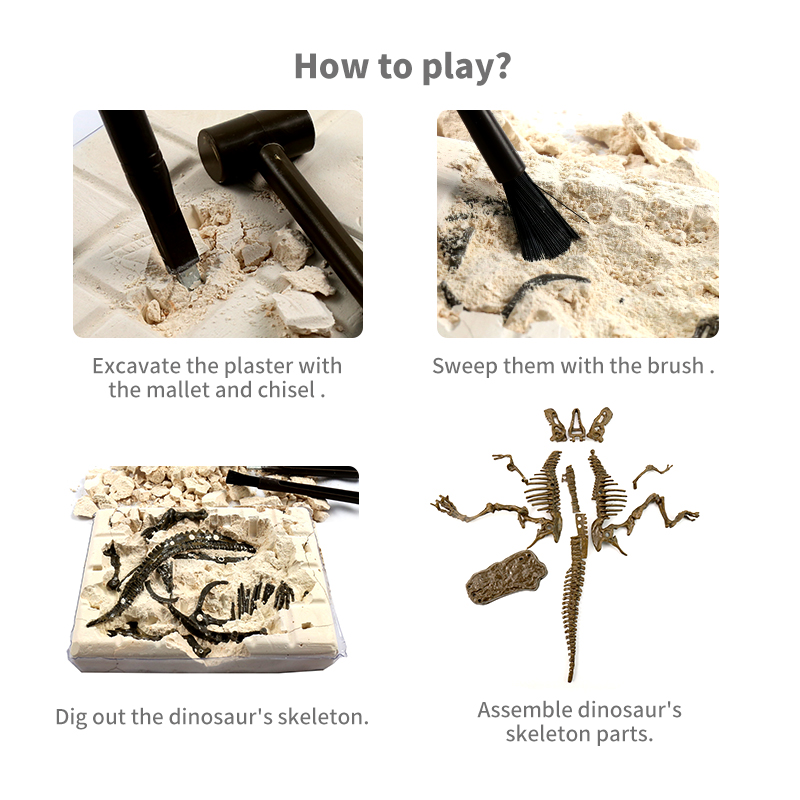 How to play?

Excavate the plaster with the mallet and chisel .

Sweep them with the brush .

Dig out the dinosaur's skeleton.

Assemble dinosaur's skeleton parts.